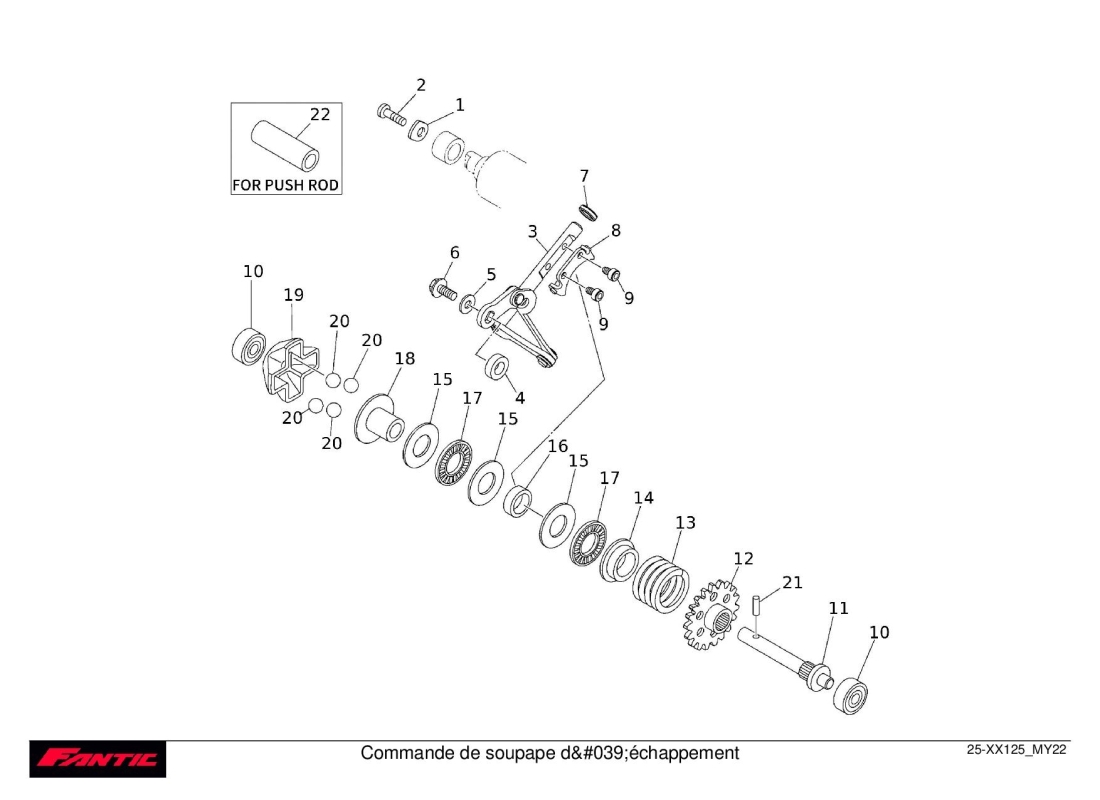 22
FOR PUSH ROD
2
1
7
3
8
6
5
9
9
4
10
19
20
20
18
15
17
15
20
20
16
15
17
14
13
12
21
11
10

FANTIC
Commande de soupape d&#039;échappement
25-XX125_MY22