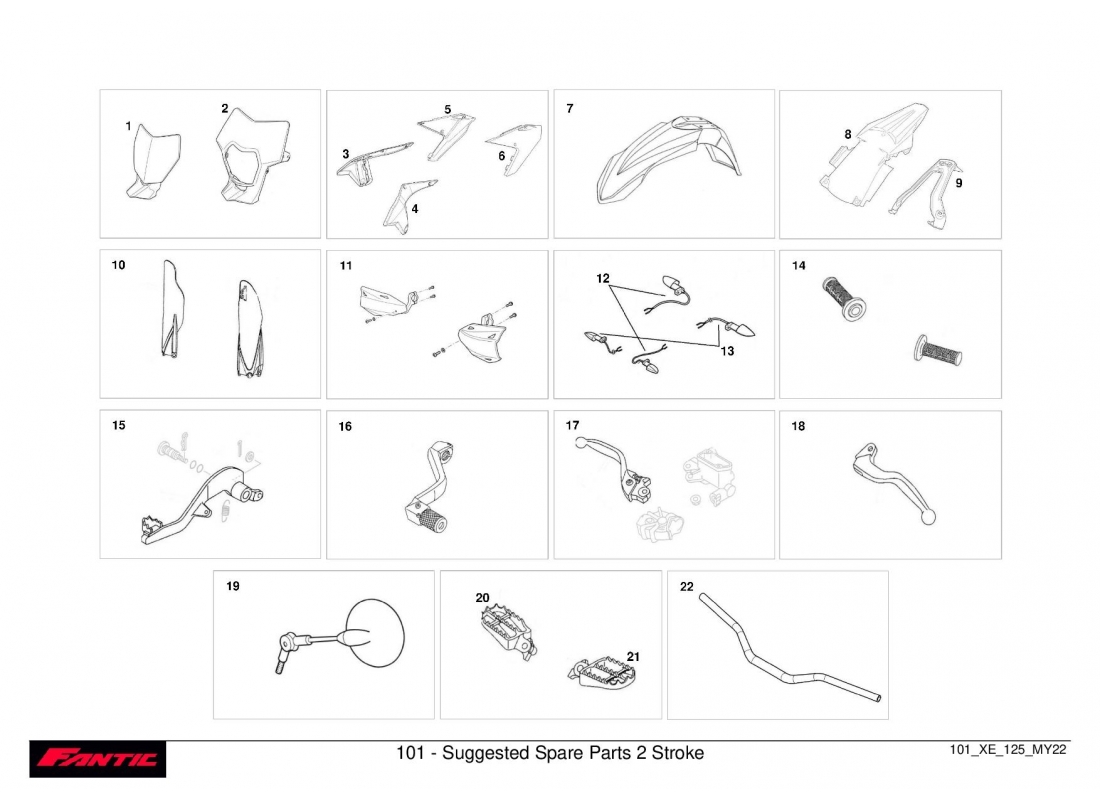 1
2
3
4
5
6
7
8
9
10
11
12
13
14
15
16
17
18
19
20
21
22

FANTIC

101 - Suggested Spare Parts 2 Stroke

101_XE_125_MY22