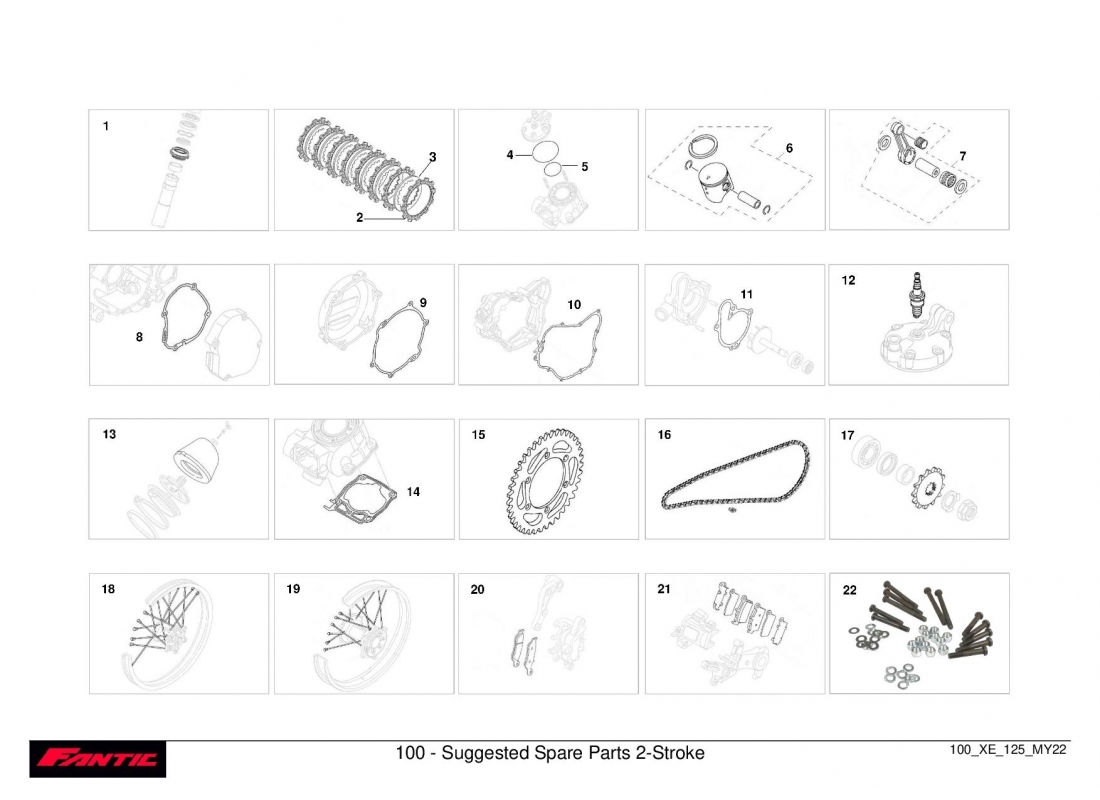 1

3

2

4

5

6

7

8

9

10

11

12

13

14

15

16

17

18

19

20

21

22

FANTIC

100 - Suggested Spare Parts 2-Stroke

100_XE_125_MY22