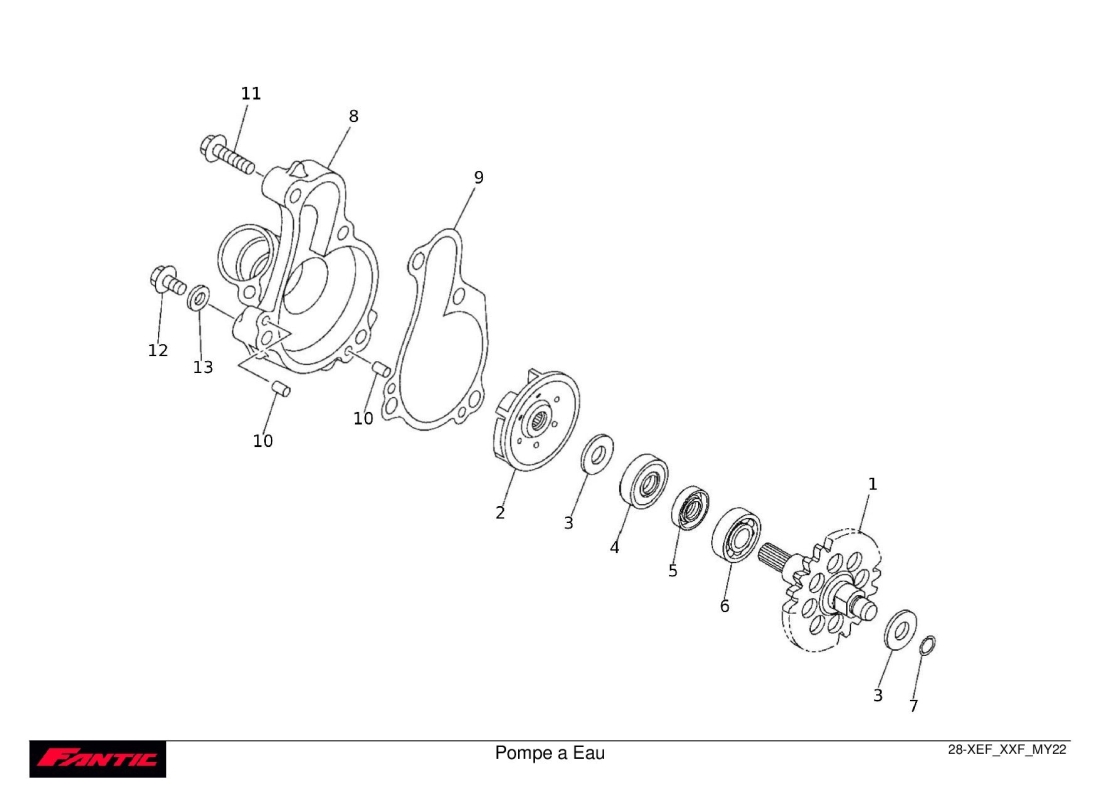 11
8
9
12
13
10
10
2
3
4
5
6
1
3
7

FANTIC
Pompe a Eau
28-XEF_XXF_MY22